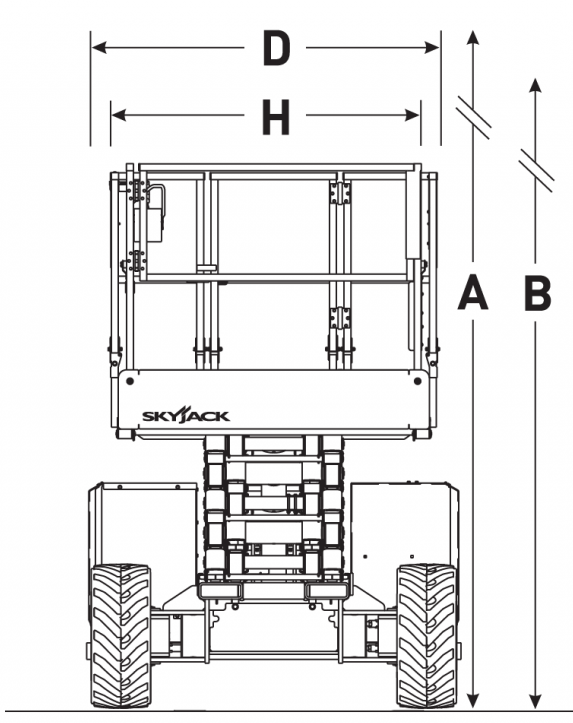 D
H
A
B
SKYJACK